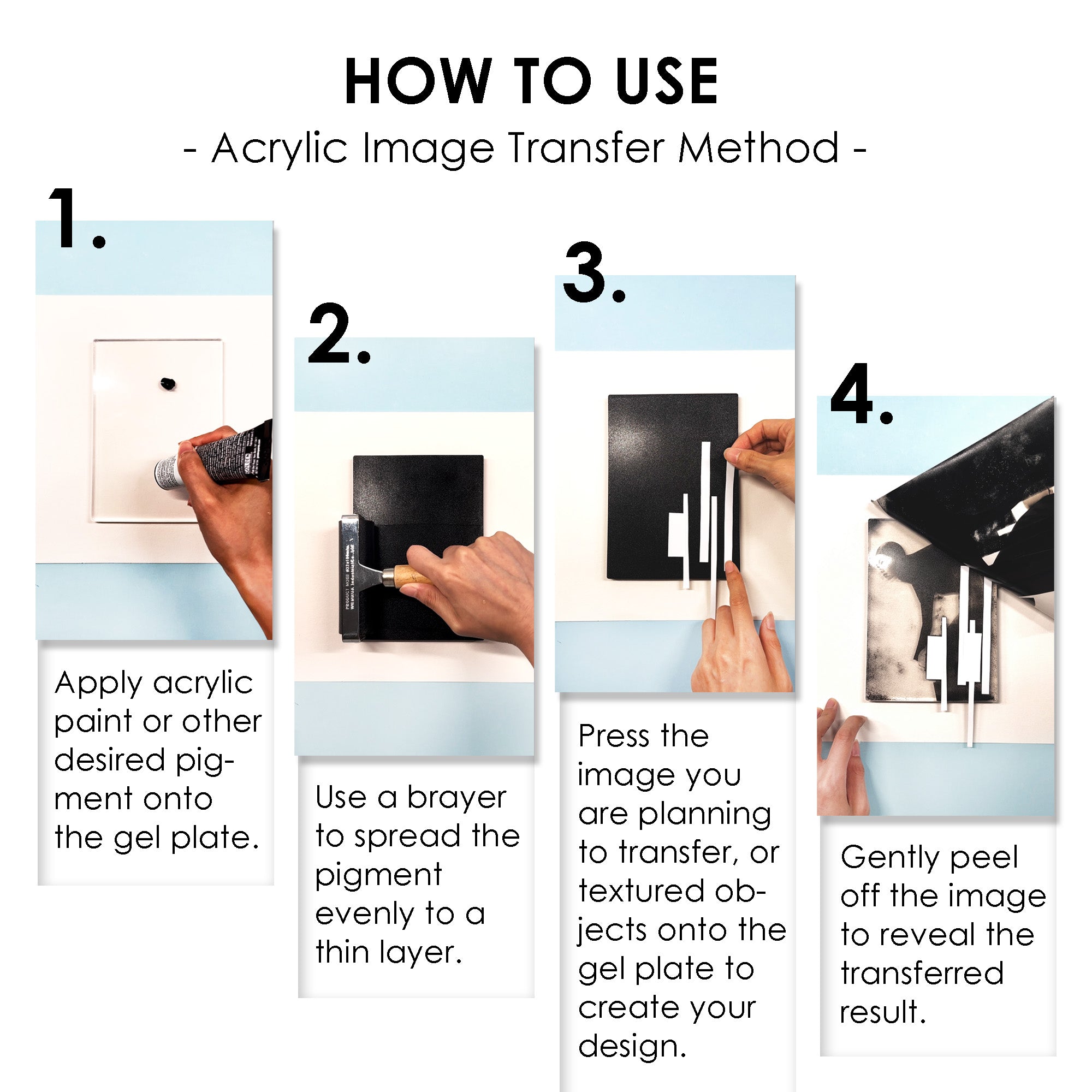 HOW TO USE

- Acrylic Image Transfer Method -

1.

Apply acrylic paint or other desired pigment onto the gel plate.

2.

Use a brayer to spread the pigment evenly to a thin layer.

3.

Press the image you are planning to transfer, or textured objects onto the gel plate to create your design.

4.

Gently peel off the image to reveal the transferred result.