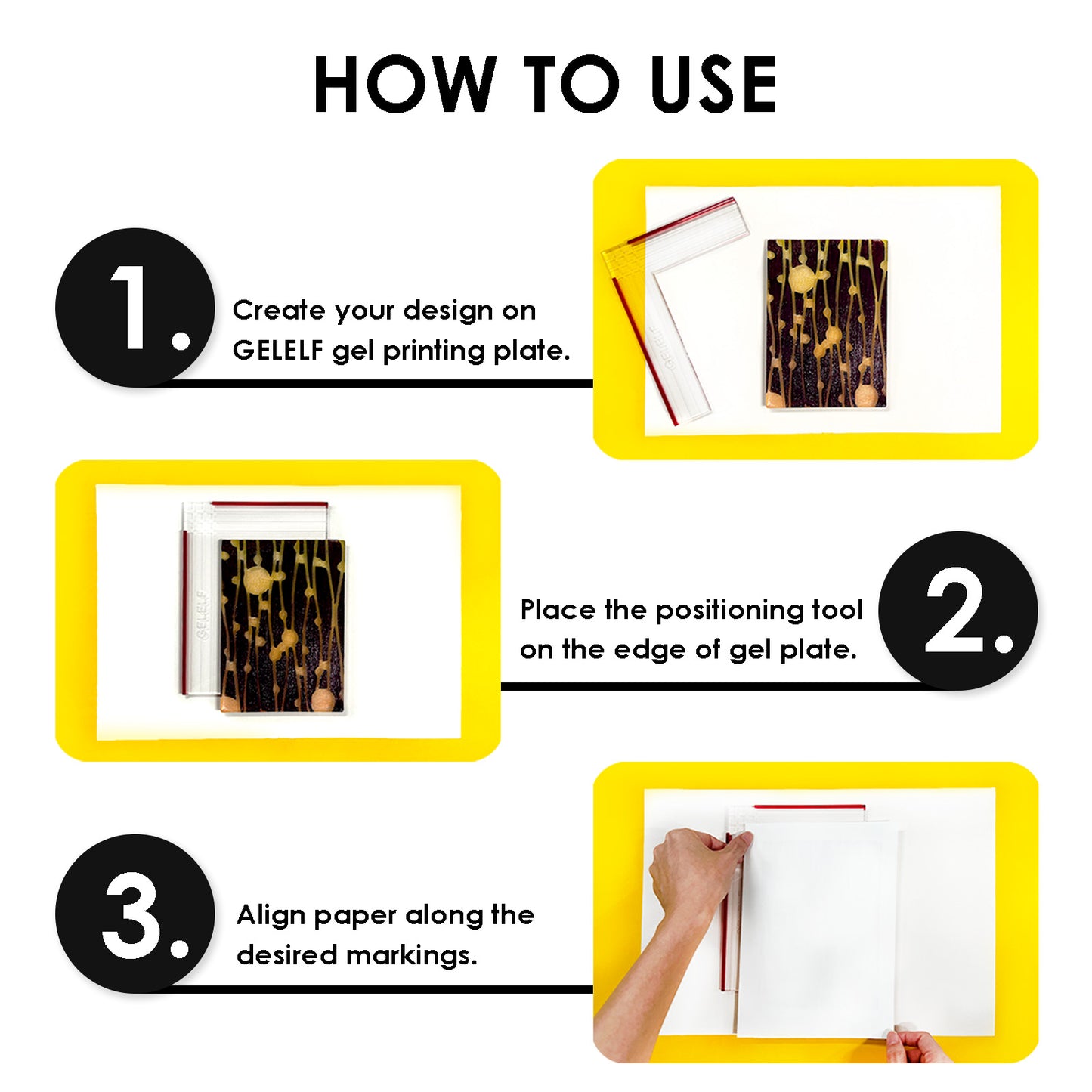 HOW TO USE

1.

Create your design on GELELF gel printing plate.

GELELF

GELELF

Place the positioning tool on the edge of gel plate.

2.

3.

Align paper along the desired markings.